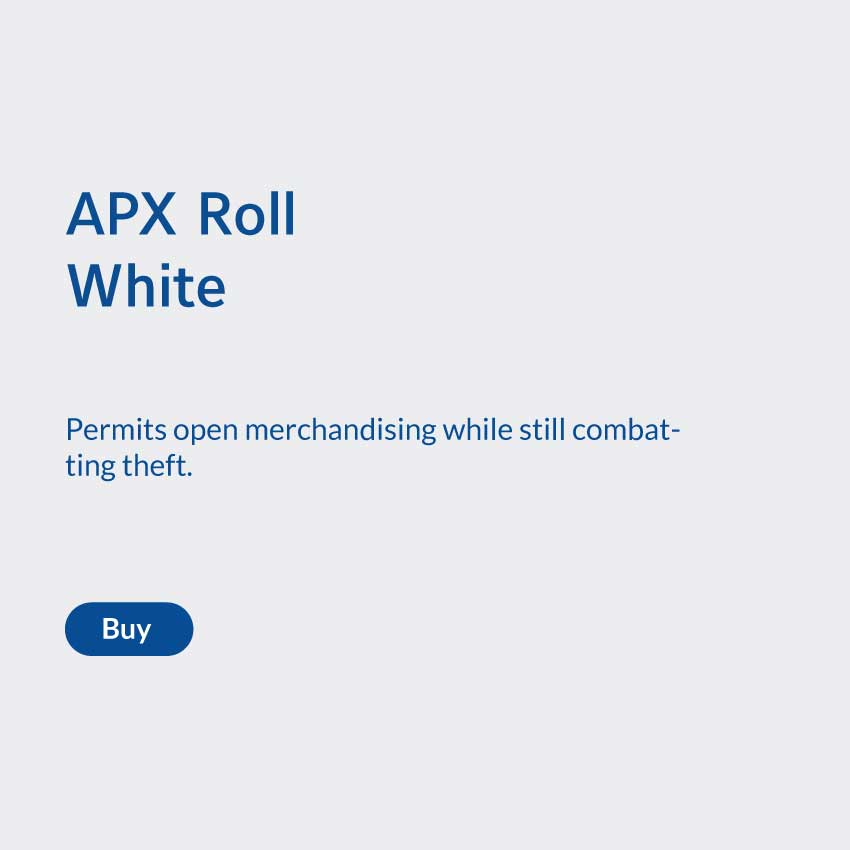 APX Roll
White

Permits open merchandising while still combatting theft.

Buy